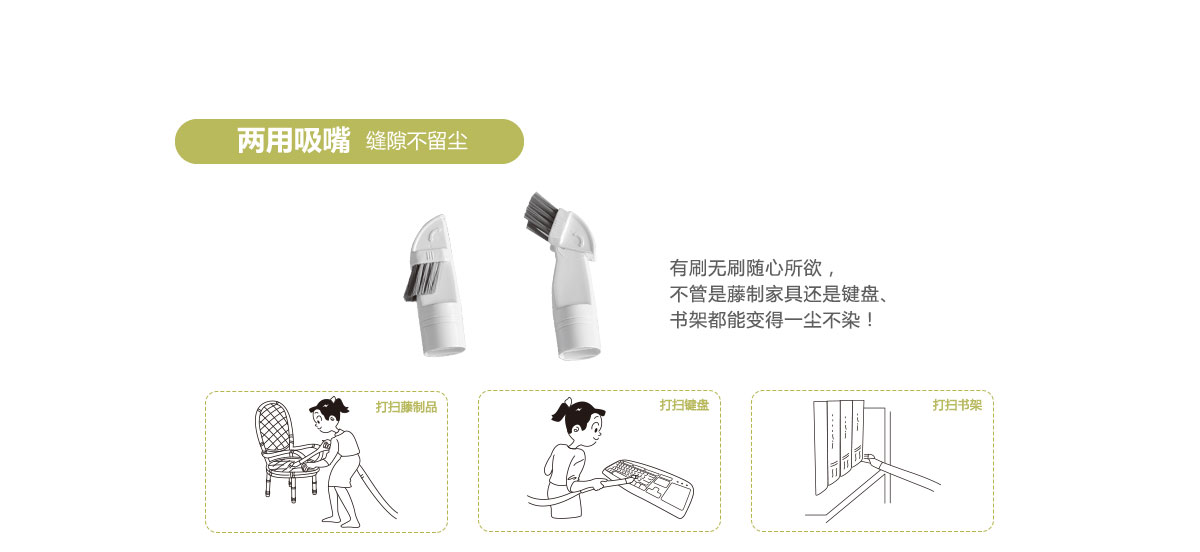 两用吸嘴 缝隙不留尘

有刷无刷随心所欲，
不管是藤制家具还是键盘、
书架都能变得一尘不染！

打扫藤制品

打扫键盘

打扫书架